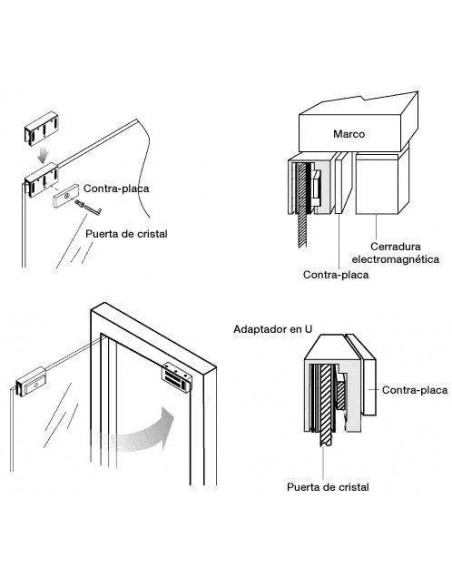 Contra-placa

Puerta de cristal

Marco

Cerradura electromagnética

Contra-placa

Adaptador en U

Contra-placa

Puerta de cristal